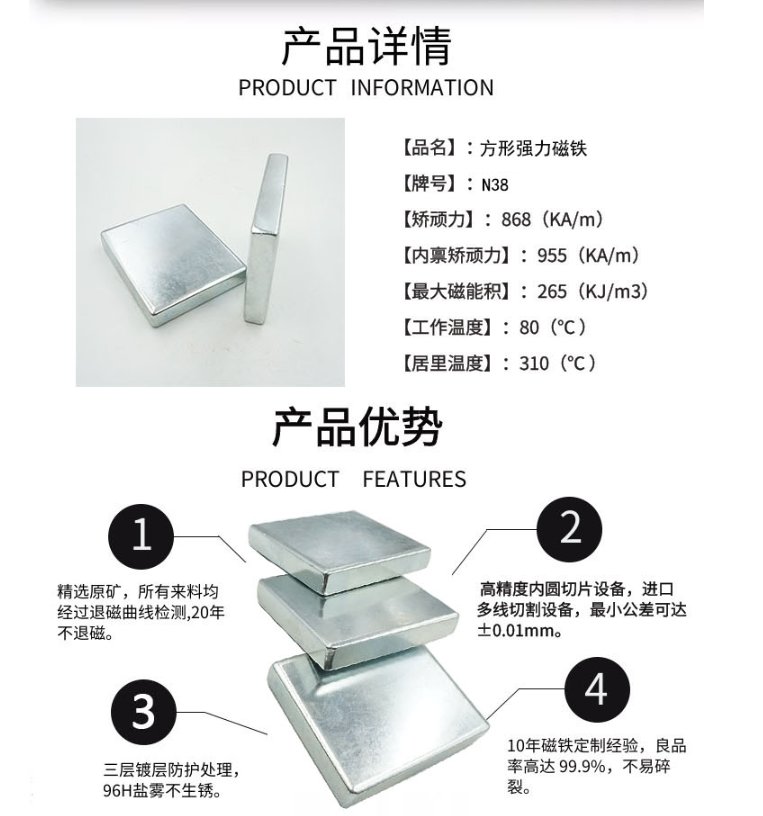 产品详情

PRODUCT INFORMATION

【品名】：方形强力磁铁

【牌号】：N38

【矫顽力】：868（KA/m）

【内禀矫顽力】：955（KA/m）

【最大磁能积】：265（KJ/m3）

【工作温度】：80（℃）

【居里温度】：310（℃）

产品优势

PRODUCT FEATURES

1

精选原矿，所有来料均经过退磁曲线检测,20年不退磁。

2

高精度内圆切片设备，进口多线切割设备，最小公差可达±0.01mm。

3

三层镀层防护处理，96H盐雾不生锈。

4

10年磁铁定制经验，良品率高达 99.9%，不易碎裂。