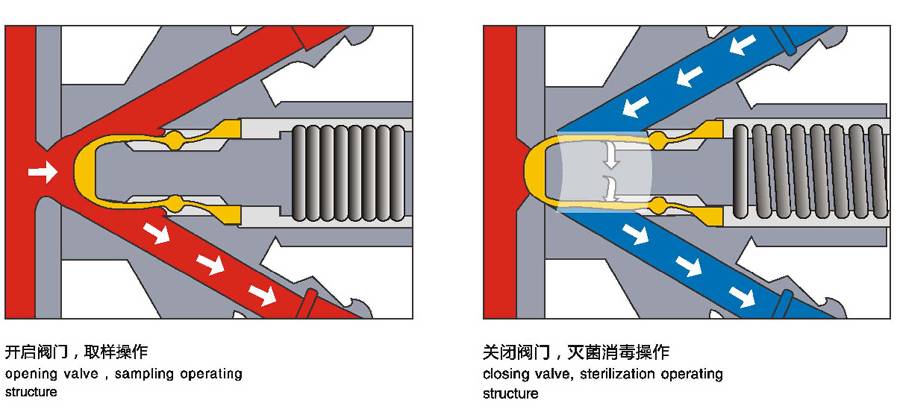 开启阀门，取样操作
opening valve , sampling operating structure

关闭阀门，灭菌消毒操作
closing valve, sterilization operating structure