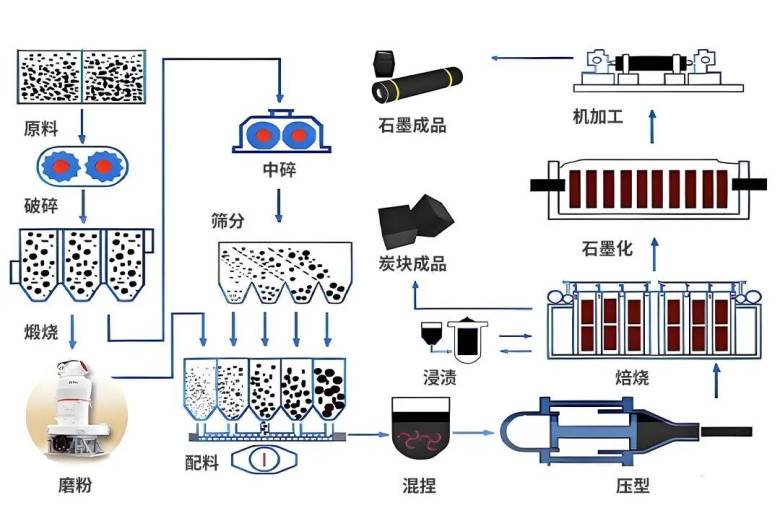 原料

破碎

煅烧

磨粉

中碎

筛分

配料

混捏

压型

焙烧

浸渍

炭块成品

石墨化

机加工

石墨成品